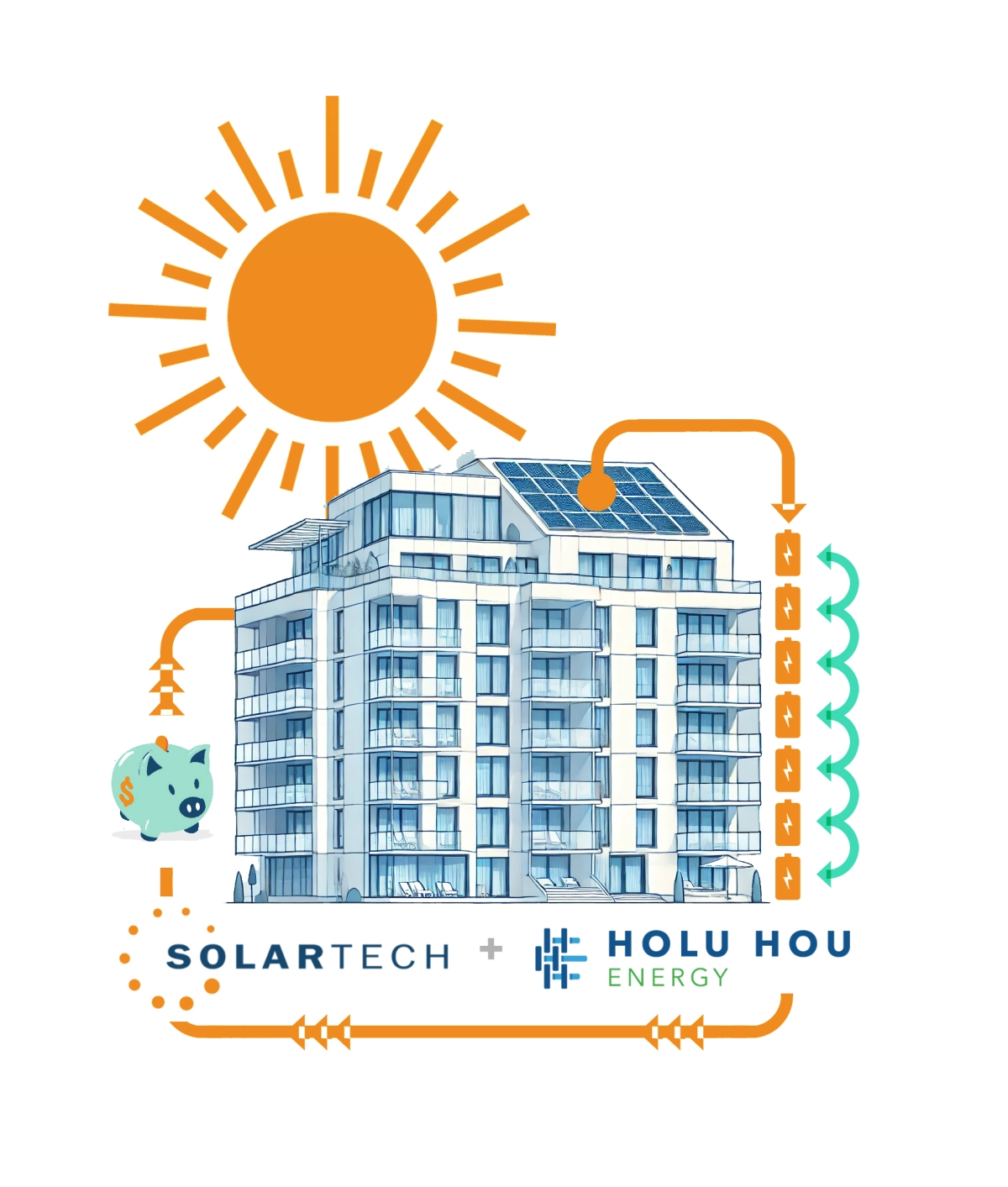 $
SOLARTECH + HOLU HOU ENERGY